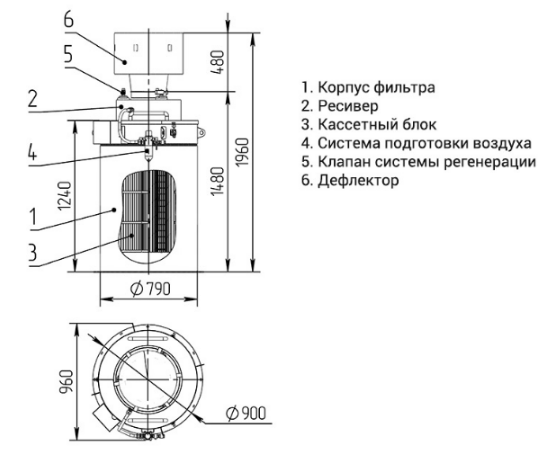 6
5
2
4
1
3
480
1960
1480
1240
$\varnothing 790$
960
$\varnothing 900$

1. Корпус фильтра
2. Ресивер
3. Кассетный блок
4. Система подготовки воздуха
5. Клапан системы регенерации
6. Дефлектор