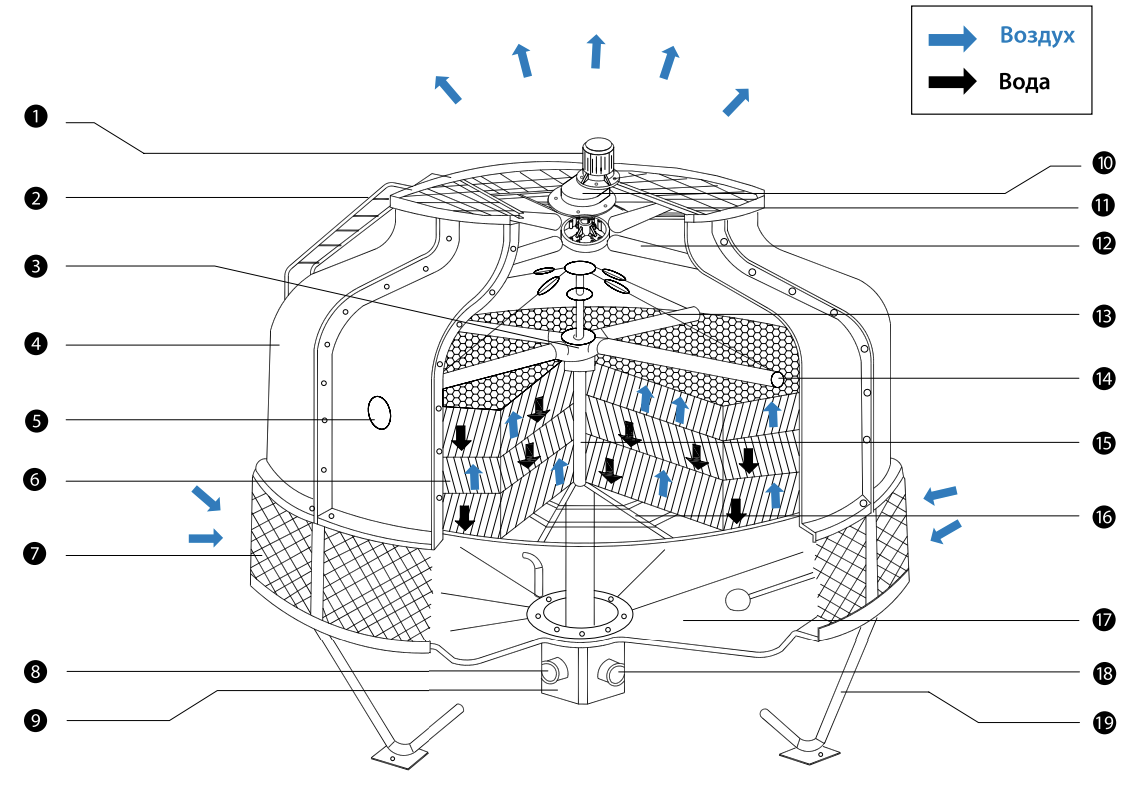 Воздух
Вода
1
2
3
4
5
6
7
8
9
10
11
12
13
14
15
16
17
18
19