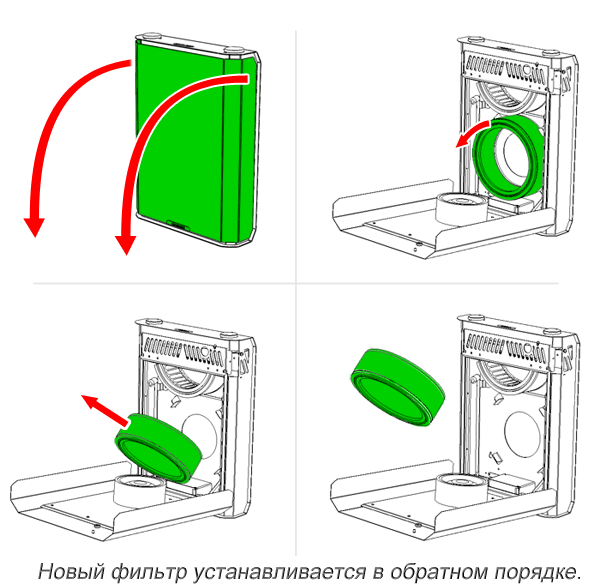 Новый фильтр устанавливается в обратном порядке.