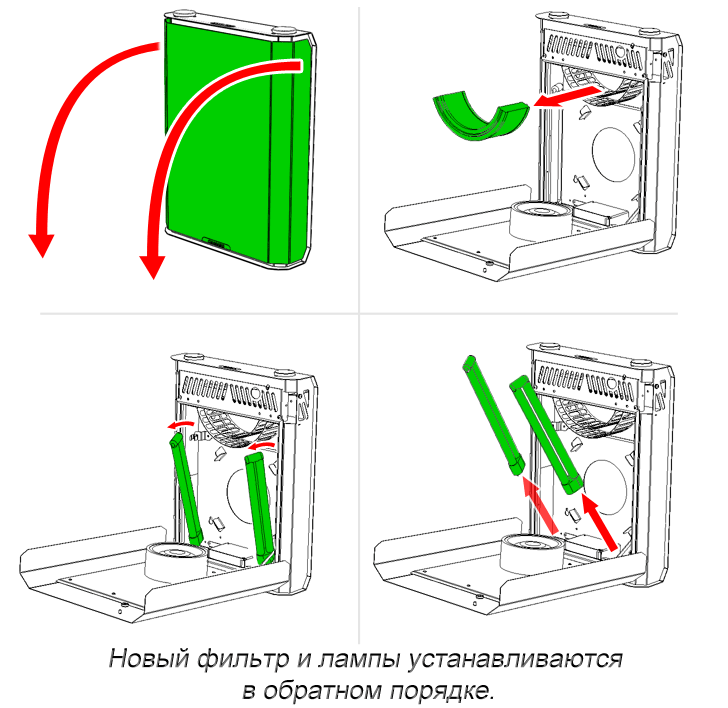 Новый фильтр и лампы устанавливаются в обратном порядке.