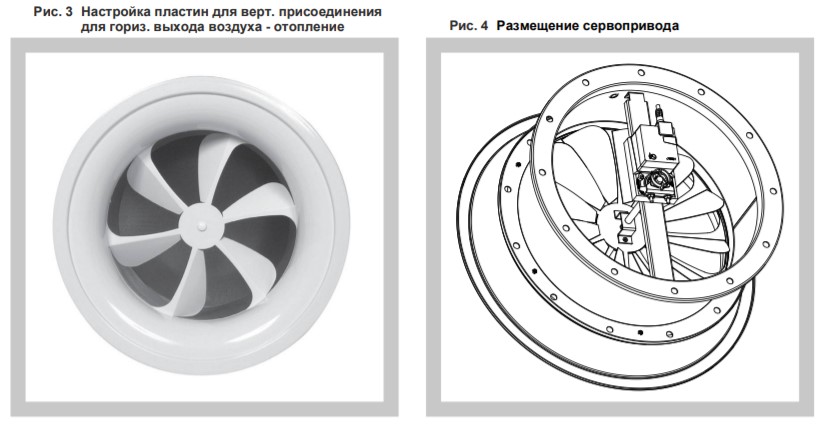 Рис. 3 Настройка пластин для верт. присоединения для гориз. выхода воздуха - отопление

Рис. 4 Размещение сервопривода